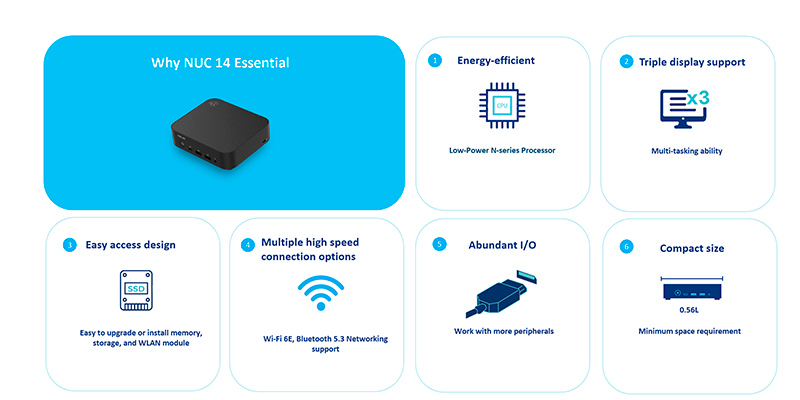 Why NUC 14 Essential

1 Energy-efficient

CPU

Low-Power N-series Processor

2 Triple display support

x3

Multi-tasking ability

3 Easy access design

SSD

Easy to upgrade or install memory, storage, and WLAN module

4 Multiple high speed connection options

Wi-Fi 6E, Bluetooth 5.3 Networking support

5 Abundant I/O

Work with more peripherals

6 Compact size

0.56L

Minimum space requirement